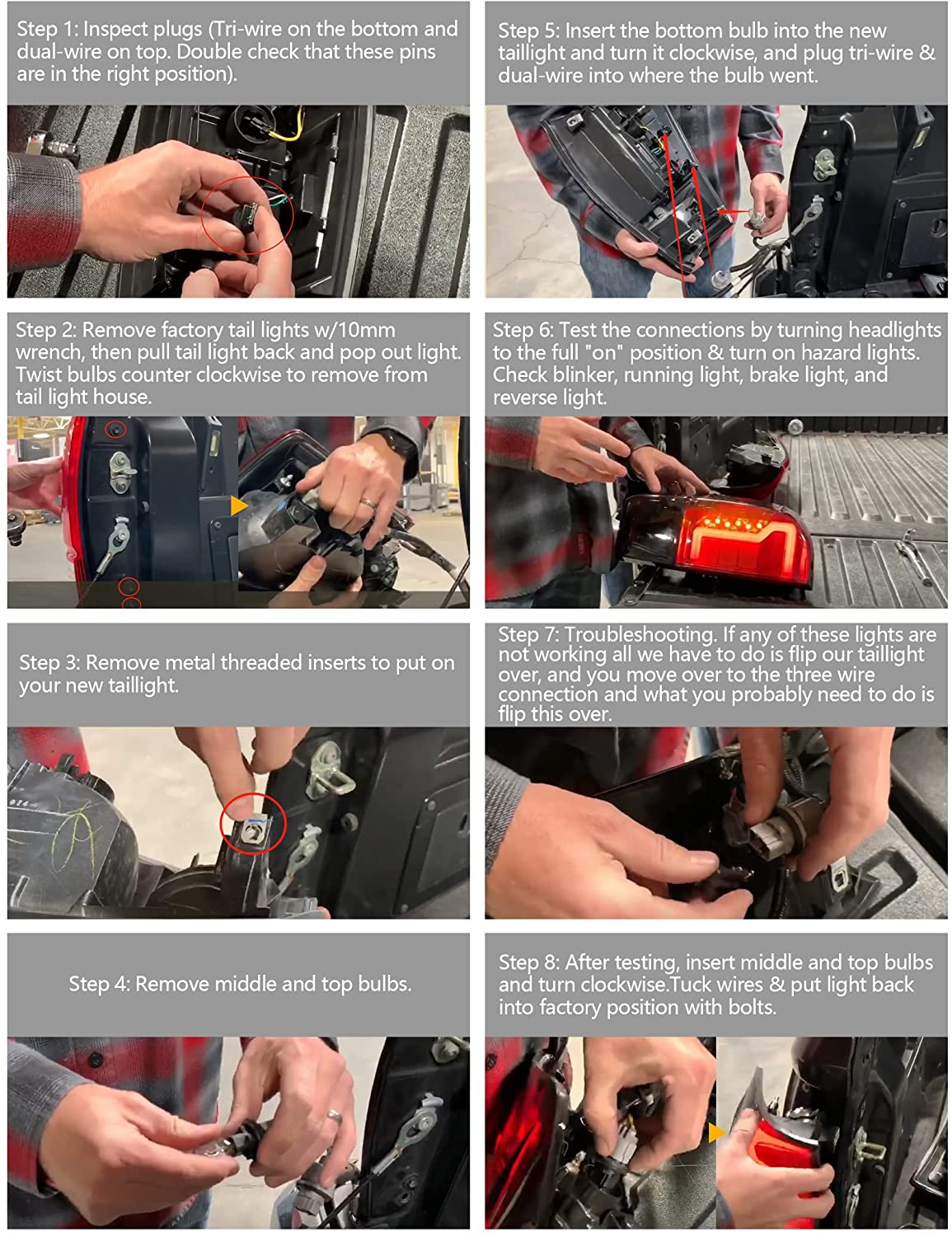 Step 1: Inspect plugs (Tri-wire on the bottom and dual-wire on top. Double check that these pins are in the right position).

Step 2: Remove factory tail lights w/10mm wrench, then pull tail light back and pop out light. Twist bulbs counter clockwise to remove from tail light house.

Step 3: Remove metal threaded inserts to put on your new taillight.

Step 4: Remove middle and top bulbs.

Step 5: Insert the bottom bulb into the new taillight and turn it clockwise, and plug tri-wire & dual-wire into where the bulb went.

Step 6: Test the connections by turning headlights to the full "on" position & turn on hazard lights. Check blinker, running light, brake light, and reverse light.

Step 7: Troubleshooting. If any of these lights are not working all we have to do is flip our taillight over, and you move over to the three wire connection and what you probably need to do is flip this over.

Step 8: After testing, insert middle and top bulbs and turn clockwise.Tuck wires & put light back into factory position with bolts.